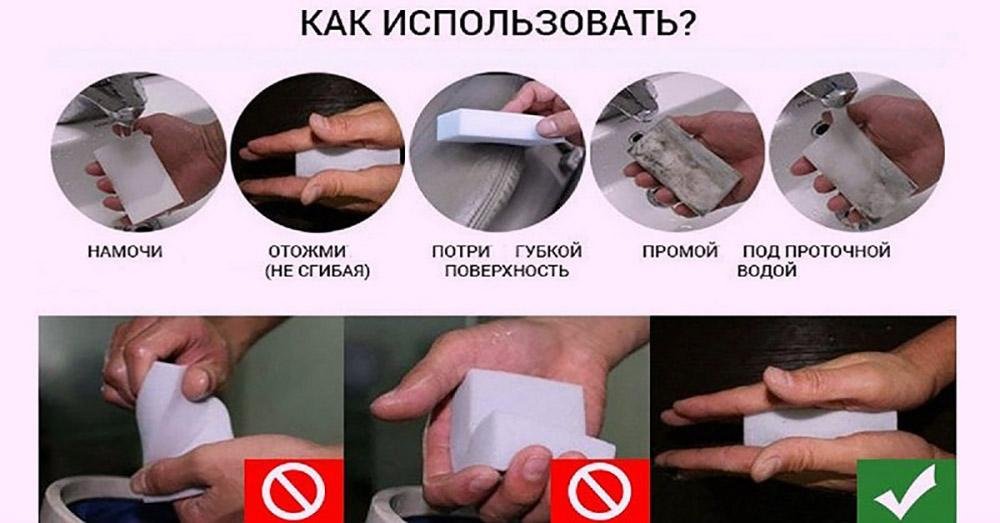 КАК ИСПОЛЬЗОВАТЬ?

НАМОЧИ

ОТОЖМИ (НЕ СГИБАЯ)

ПОТРИ ГУБКОЙ ПОВЕРХНОСТЬ

ПРОМОЙ ПОД ПРОТОЧНОЙ ВОДОЙ